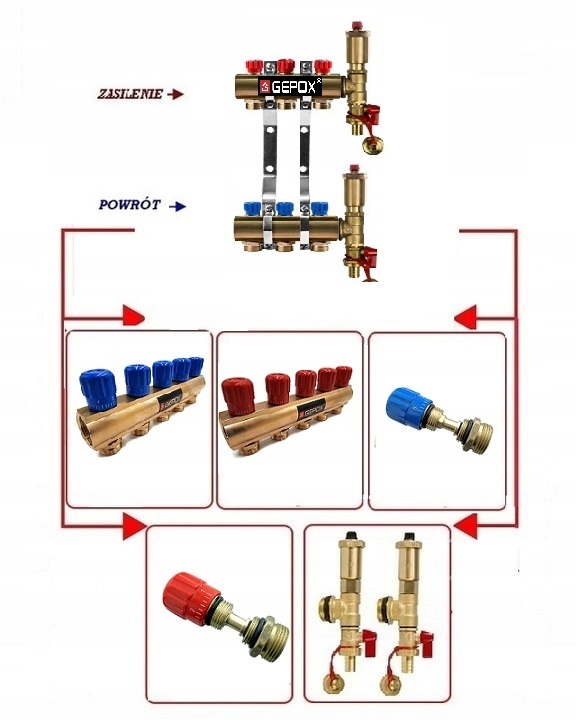 ZASILENIE
GEPOX
POWRÓT
GEPOX
GEPOX